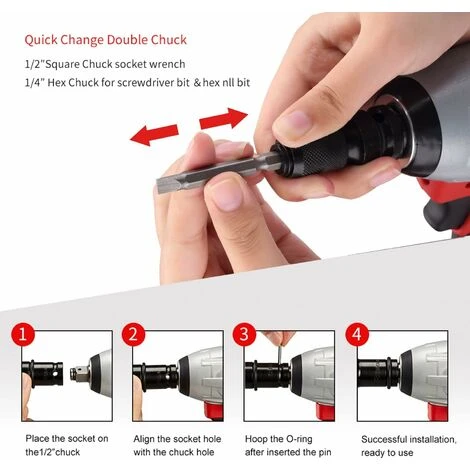 Quick Change Double Chuck

1/2"Square Chuck socket wrench
1/4" Hex Chuck for screwdriver bit & hex nll bit

1
Place the socket on the1/2"chuck

2
Align the socket hole with the chuck hole

3
Hoop the O-ring after inserted the pin

4
Successful installation, ready to use