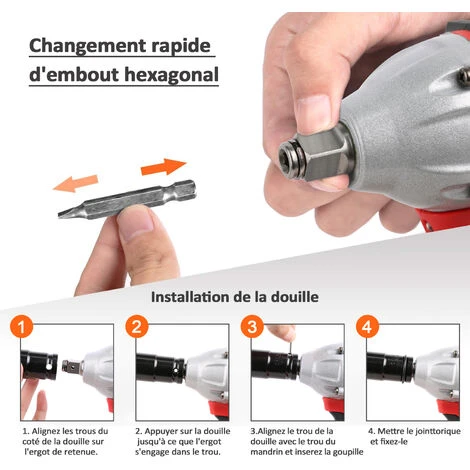 Changement rapide d'embout hexagonal

Installation de la douille

1

2

3

4

1. Alignez les trous du coté de la douille sur l'ergot de retenue.

2. Appuyer sur la douille jusqu'à ce que l'ergot s'engage dans le trou.

3.Alignez le trou de la douille avec le trou du mandrin et inserez la goupille

4. Mettre le jointtorique et fixez-le