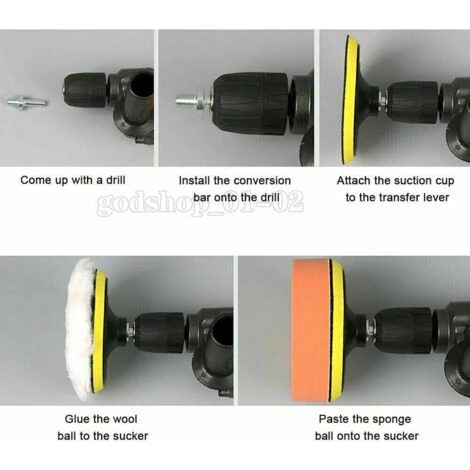 Come up with a drill

Install the conversion bar onto the drill

Attach the suction cup to the transfer lever

godshop_01-02

Glue the wool ball to the sucker

Paste the sponge ball onto the sucker