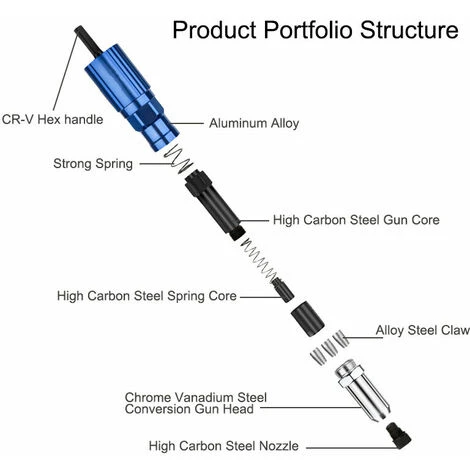 Product Portfolio Structure

CR-V Hex handle

Aluminum Alloy

Strong Spring

High Carbon Steel Gun Core

High Carbon Steel Spring Core

Alloy Steel Claw

Chrome Vanadium Steel
Conversion Gun Head

High Carbon Steel Nozzle