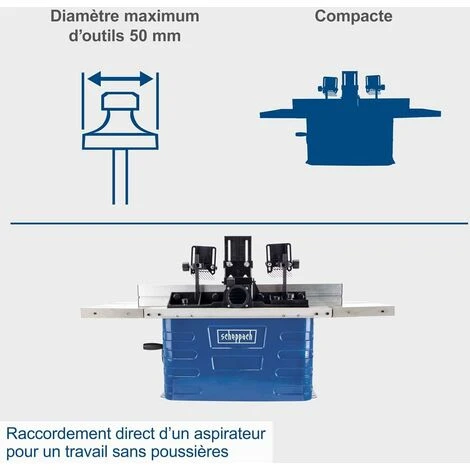 Diamètre maximum d'outils 50 mm

Compacte

scheppach

Raccordement direct d'un aspirateur pour un travail sans poussières